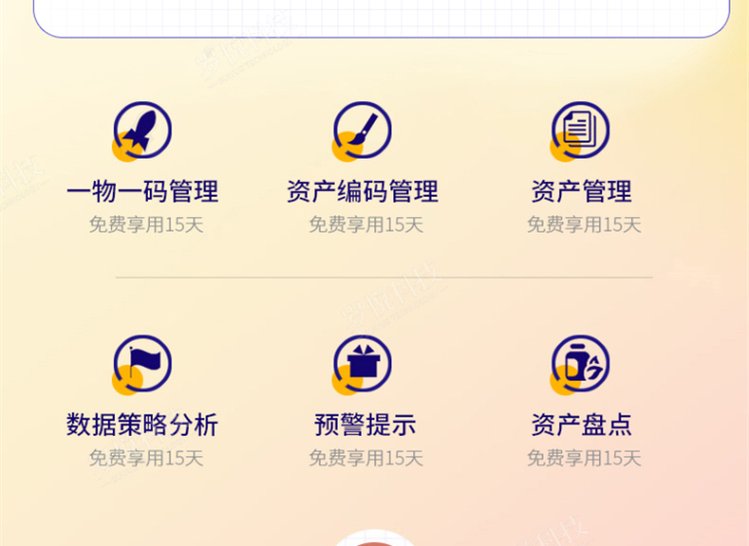 一物一码管理
免费享用15天

资产编码管理
免费享用15天

资产管理
免费享用15天

数据策略分析
免费享用15天

预警提示
免费享用15天

资产盘点
免费享用15天