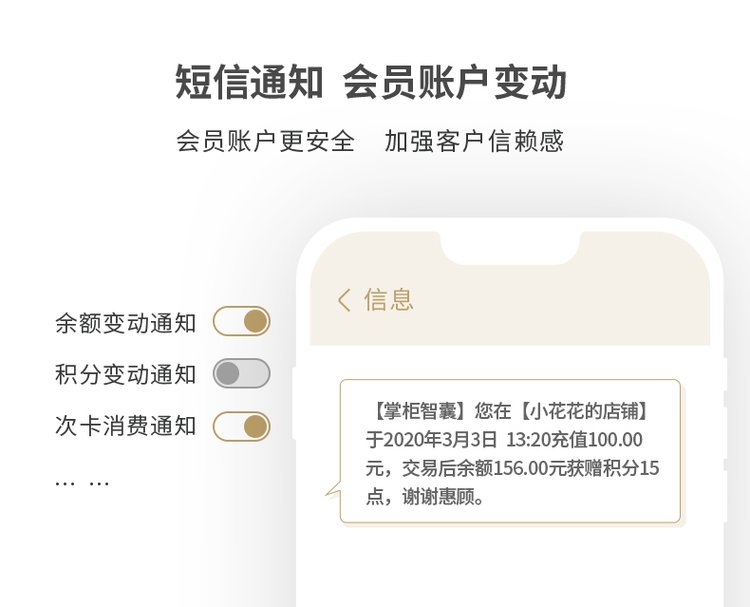 短信通知 会员账户变动

会员账户更安全 加强客户信赖感

余额变动通知

积分变动通知

次卡消费通知

… …

< 信息

【掌柜智囊】您在【小花花的店铺】于2020年3月3日 13:20充值100.00元，交易后余额156.00元获赠积分15点，谢谢惠顾。